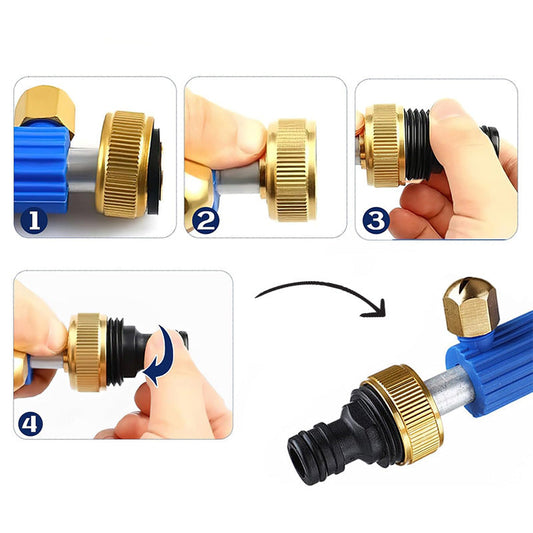 1
2
3
4