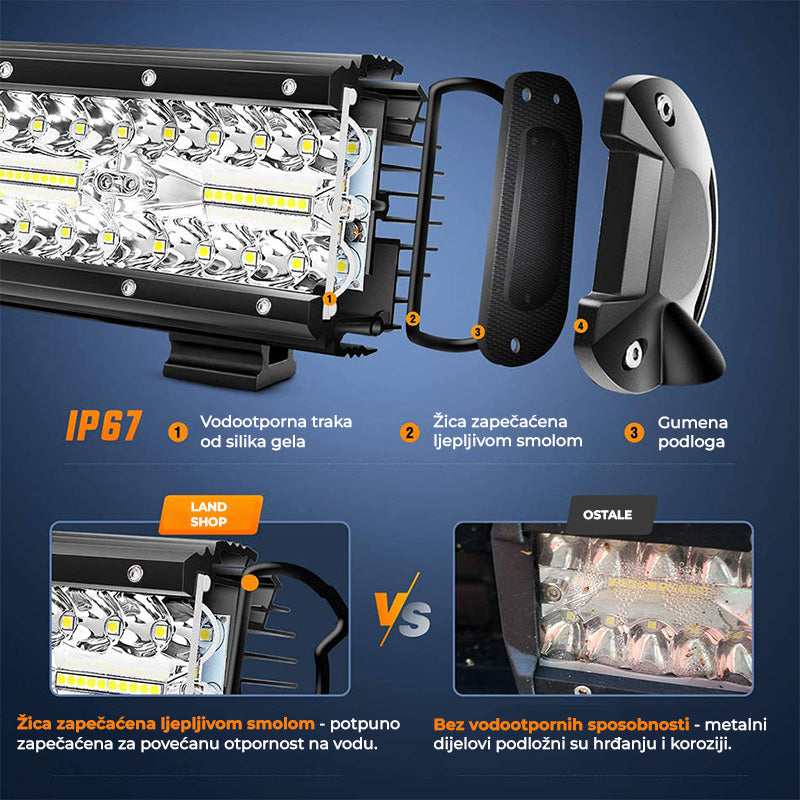 1

2

3

4

IP67

1 Vodootporna traka od silika gela

2 Žica zapečaćena ljepljivom smolom

3 Gumena podloga

LAND SHOP

VS

OSTALE

Žica zapečaćena ljepljivom smolom - potpuno zapečaćena za povećanu otpornost na vodu.

Bez vodootpornih sposobnosti - metalni dijelovi podložni su hrđanju i koroziji.