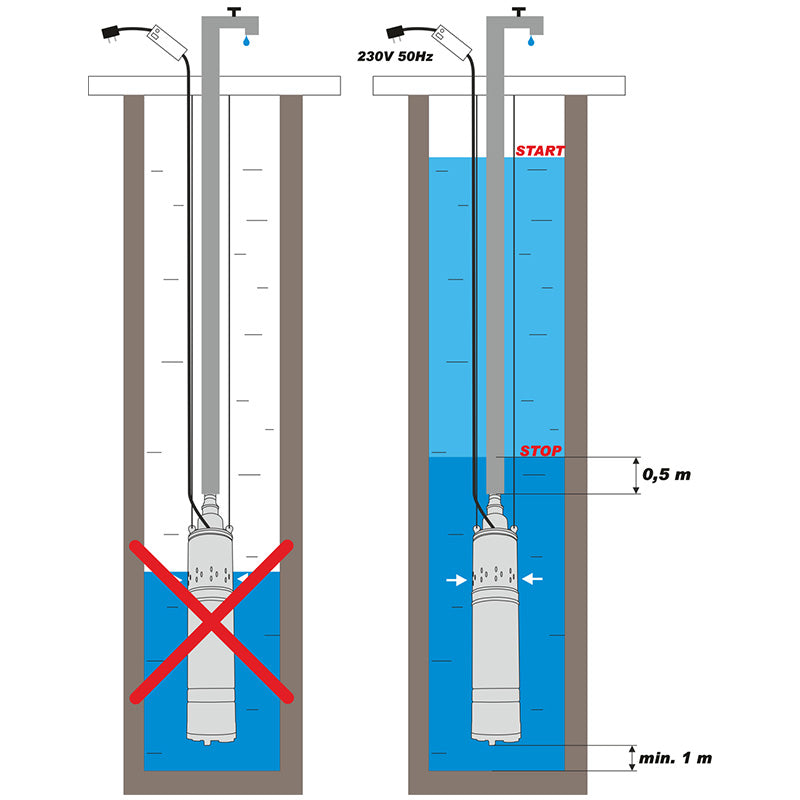 230V 50Hz

START

STOP

0,5 m

min. 1 m